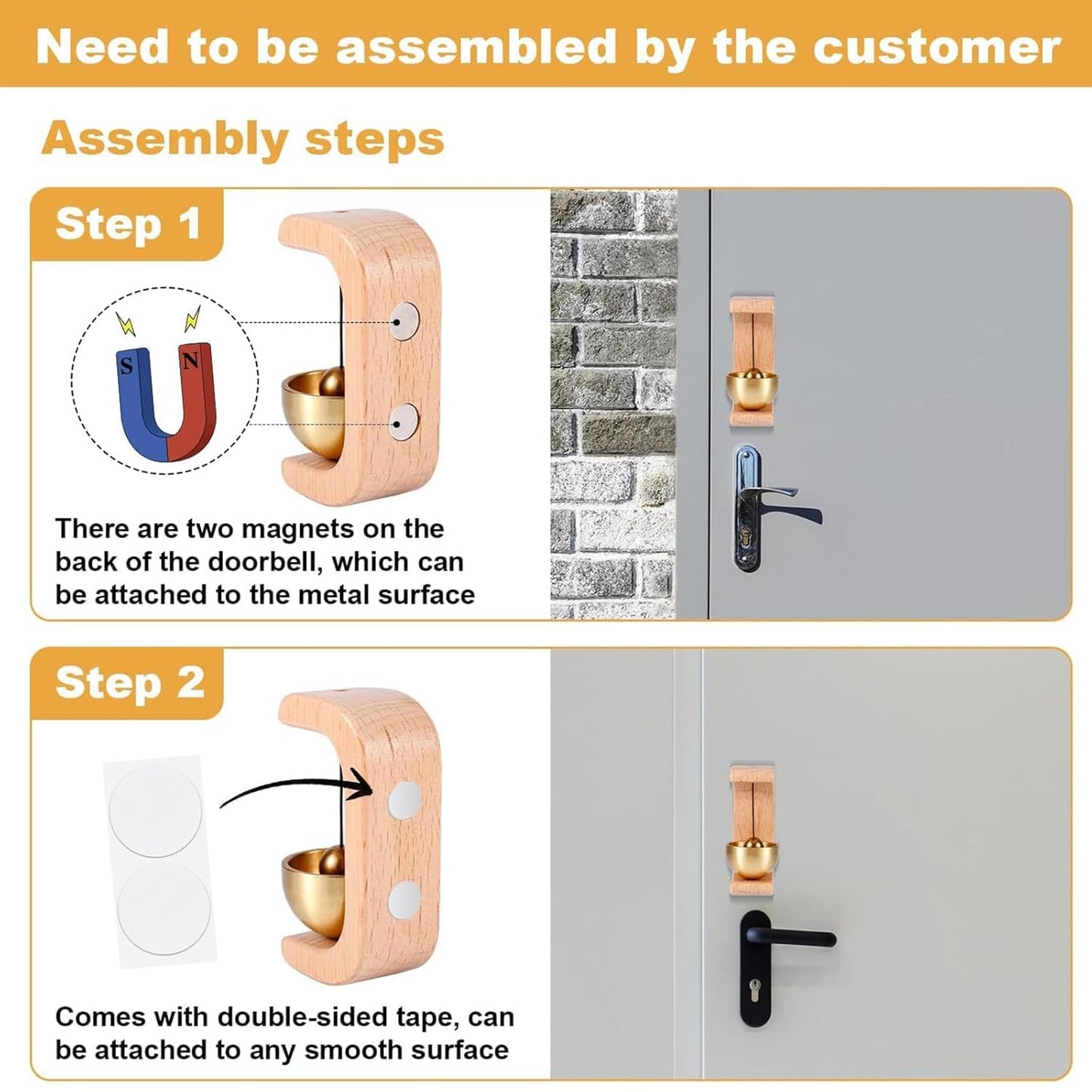 Need to be assembled by the customer

Assembly steps

Step 1

S N

There are two magnets on the back of the doorbell, which can be attached to the metal surface

Step 2

Comes with double-sided tape, can be attached to any smooth surface